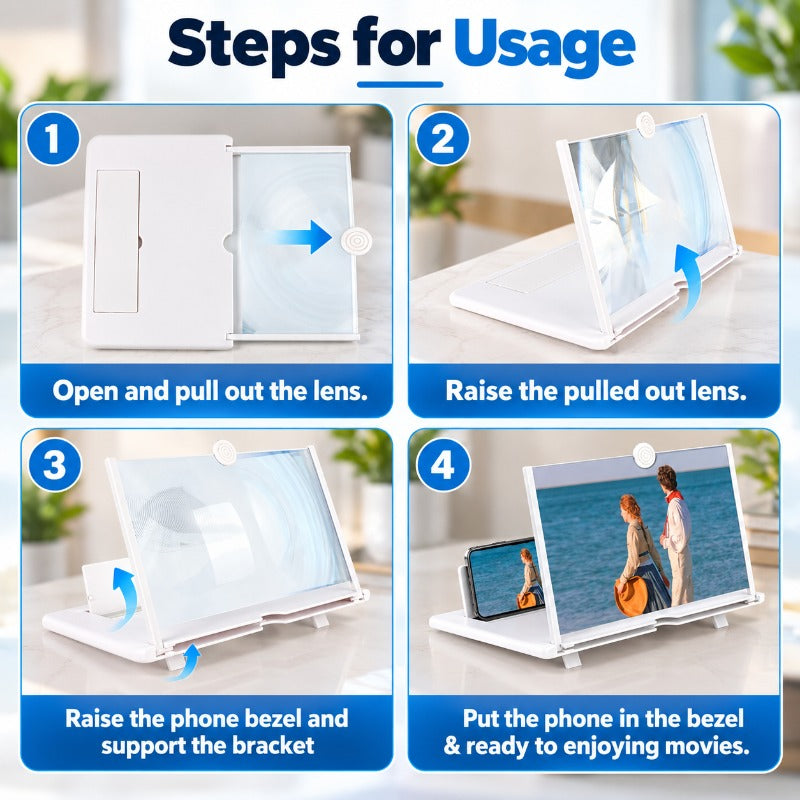 Steps for Usage

1

Open and pull out the lens.

2

Raise the pulled out lens.

3

Raise the phone bezel and support the bracket

4

Put the phone in the bezel & ready to enjoying movies.